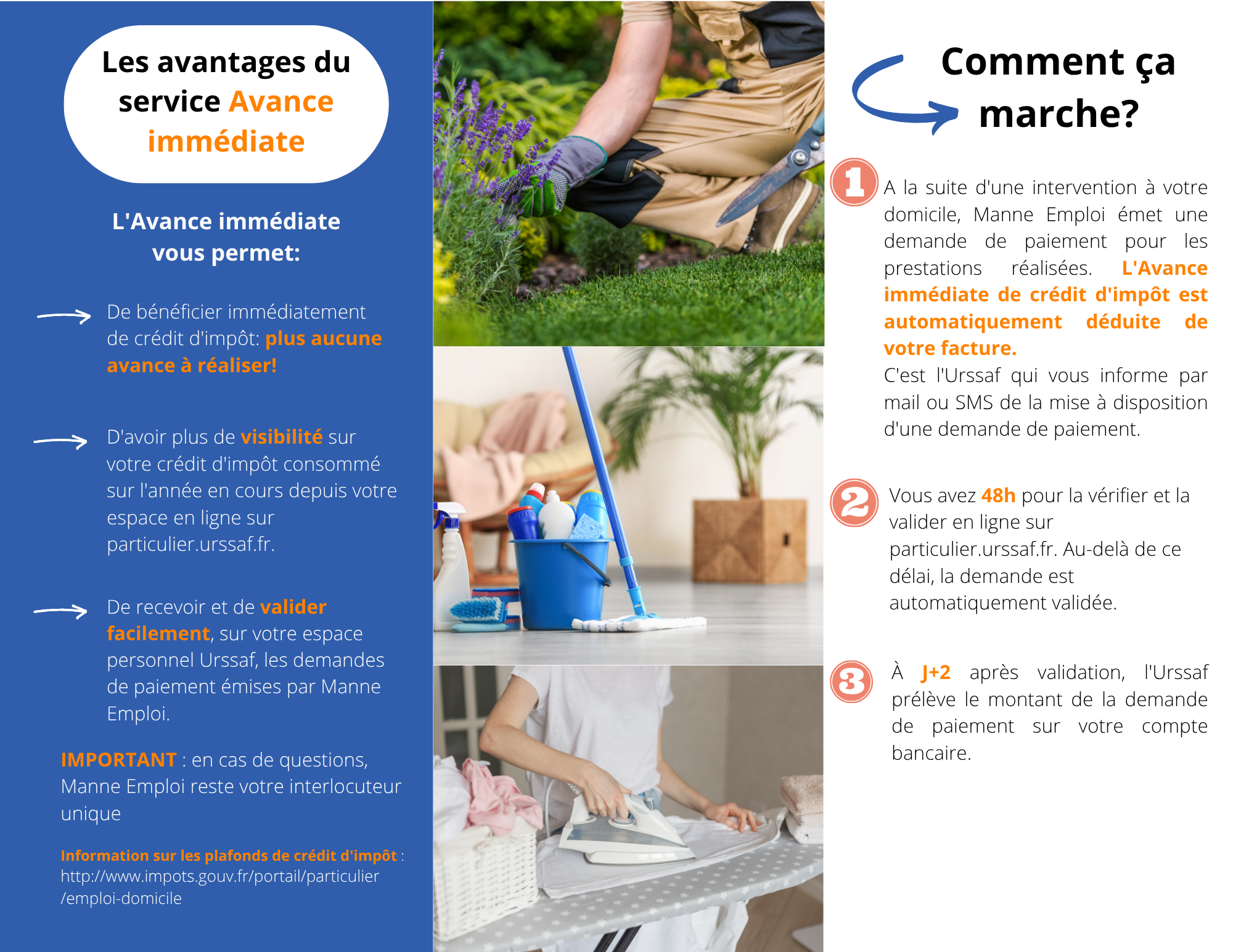 Les avantages du service Avance immédiate

L'Avance immédiate vous permet:

De bénéficier immédiatement de crédit d'impôt: plus aucune avance à réaliser!

D'avoir plus de visibilité sur votre crédit d'impôt consommé sur l'année en cours depuis votre espace en ligne sur particulier.urssaf.fr.

De recevoir et de valider facilement, sur votre espace personnel Urssaf, les demandes de paiement émises par Manne Emploi.

IMPORTANT : en cas de questions, Manne Emploi reste votre interlocuteur unique

Information sur les plafonds de crédit d'impôt : http://www.impots.gouv.fr/portail/particulier/emploi-domicile

Comment ça marche?

1 A la suite d'une intervention à votre domicile, Manne Emploi émet une demande de paiement pour les prestations réalisées. L'Avance immédiate de crédit d'impôt est automatiquement déduite de votre facture.
C'est l'Urssaf qui vous informe par mail ou SMS de la mise à disposition d'une demande de paiement.

2 Vous avez 48h pour la vérifier et la valider en ligne sur particulier.urssaf.fr. Au-delà de ce délai, la demande est automatiquement validée.

3 À J+2 après validation, l'Urssaf prélève le montant de la demande de paiement sur votre compte bancaire.